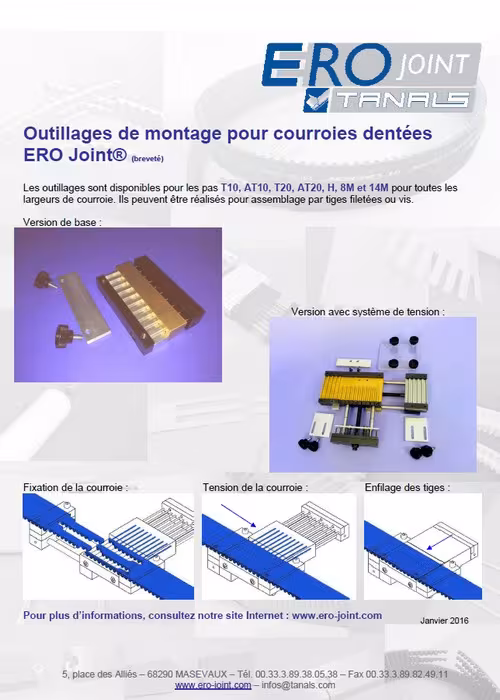 ERO JOINT
TANALS

Outillages de montage pour courroies dentées
ERO Joint® (breveté)

Les outillages sont disponibles pour les pas T10, AT10, T20, AT20, H, 8M et 14M pour toutes les largeurs de courroie. Ils peuvent être réalisés pour assemblage par tiges filetées ou vis.

Version de base :

Version avec système de tension :

Fixation de la courroie :

Tension de la courroie :

Enfilage des tiges :

Pour plus d'informations, consultez notre site Internet : www.ero-joint.com

Janvier 2016

5, place des Alliés – 68290 MASEVAUX – Tél. 00.33.3.89.38.05.38 – Fax 00.33.3.89.82.49.11
www.ero-joint.com – infos@tanals.com